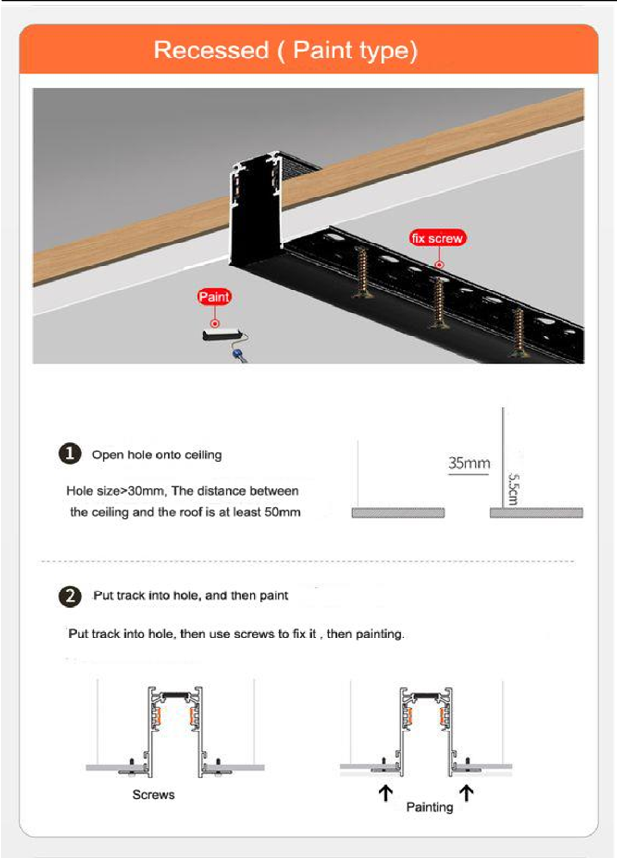 Recessed ( Paint type)

fix screw

Paint

1 Open hole onto ceiling

Hole size>30mm, The distance between the ceiling and the roof is at least 50mm

35mm

5.5cm

2 Put track into hole, and then paint

Put track into hole, then use screws to fix it , then painting.

Screws

Painting