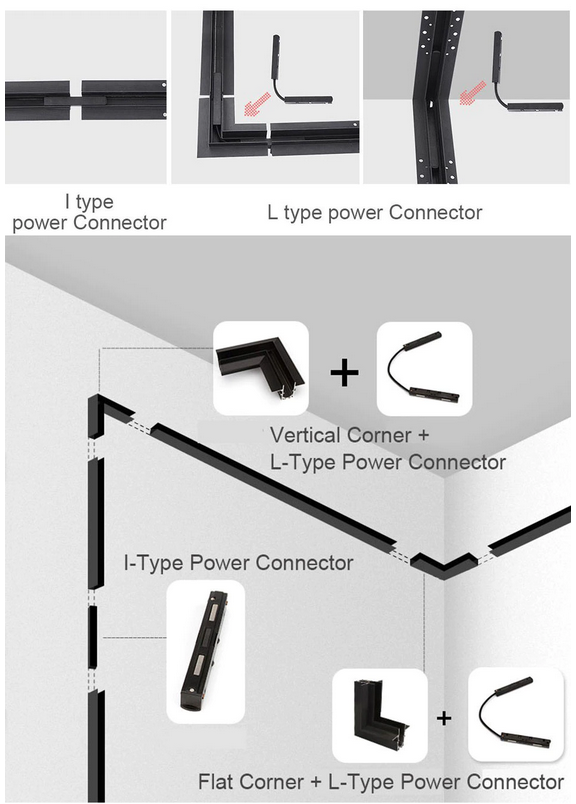 I type
power Connector

L type power Connector

+

Vertical Corner +
L-Type Power Connector

I-Type Power Connector

+

Flat Corner + L-Type Power Connector